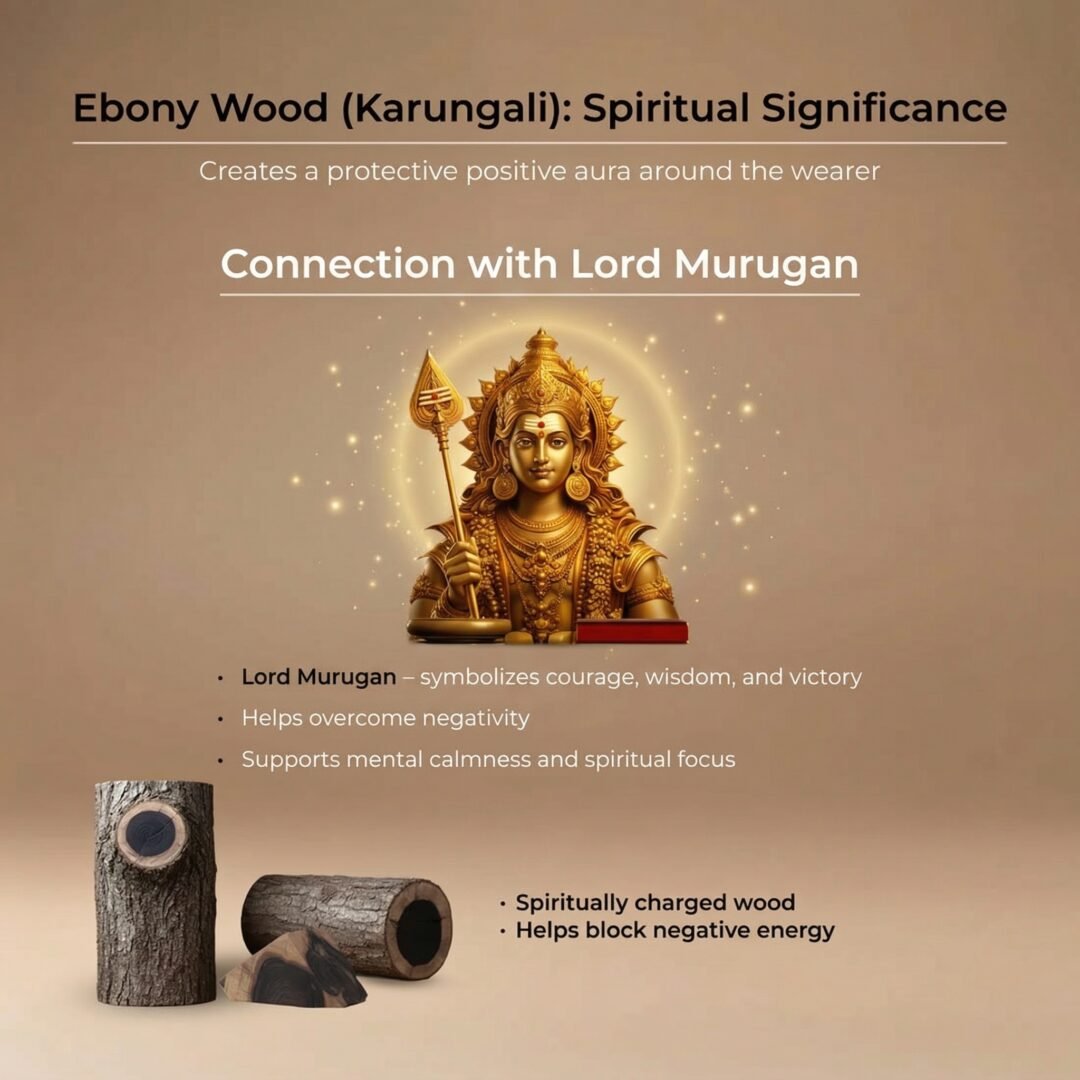 Ebony Wood (Karungali): Spiritual Significance

Creates a protective positive aura around the wearer

Connection with Lord Murugan

• Lord Murugan – symbolizes courage, wisdom, and victory
• Helps overcome negativity
• Supports mental calmness and spiritual focus

• Spiritually charged wood
• Helps block negative energy