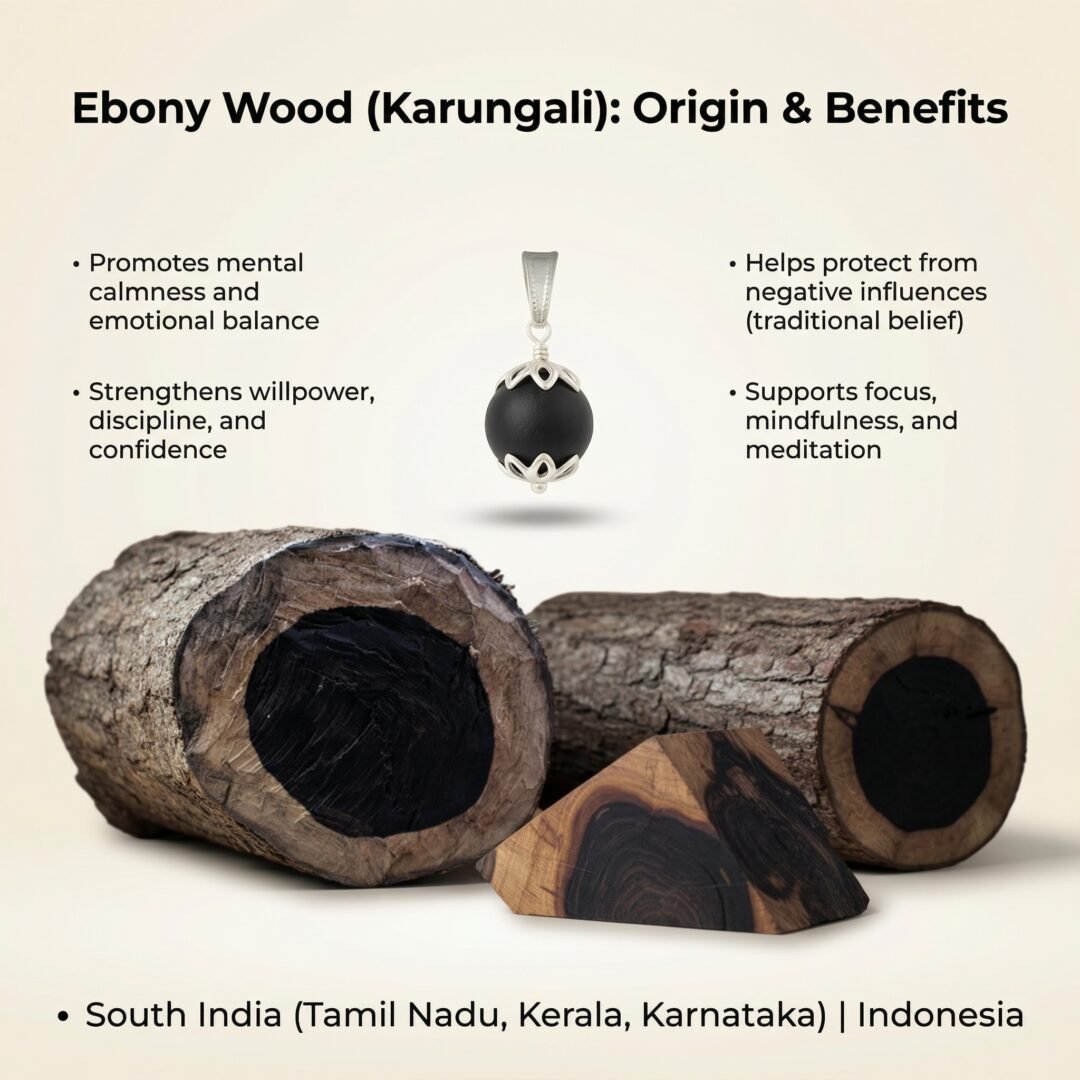 Ebony Wood (Karungali): Origin & Benefits

• Promotes mental calmness and emotional balance

• Strengthens willpower, discipline, and confidence

• Helps protect from negative influences (traditional belief)

• Supports focus, mindfulness, and meditation

• South India (Tamil Nadu, Kerala, Karnataka) | Indonesia